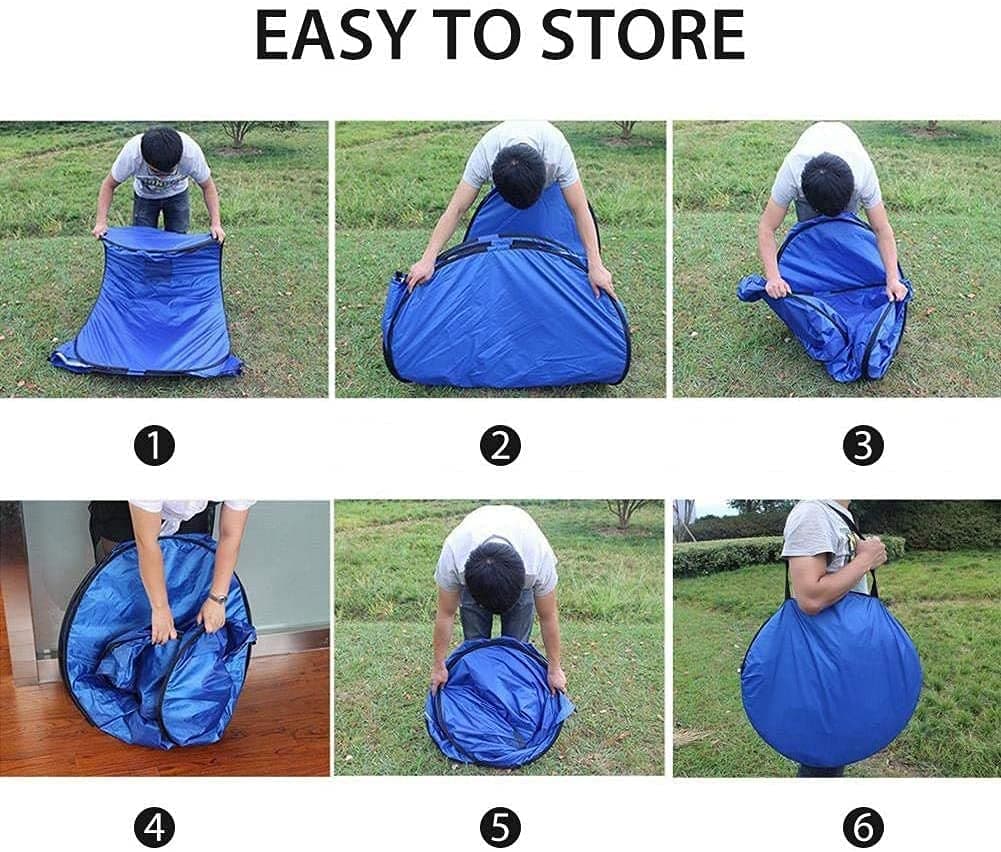 EASY TO STORE

1

2

3

4

5

6